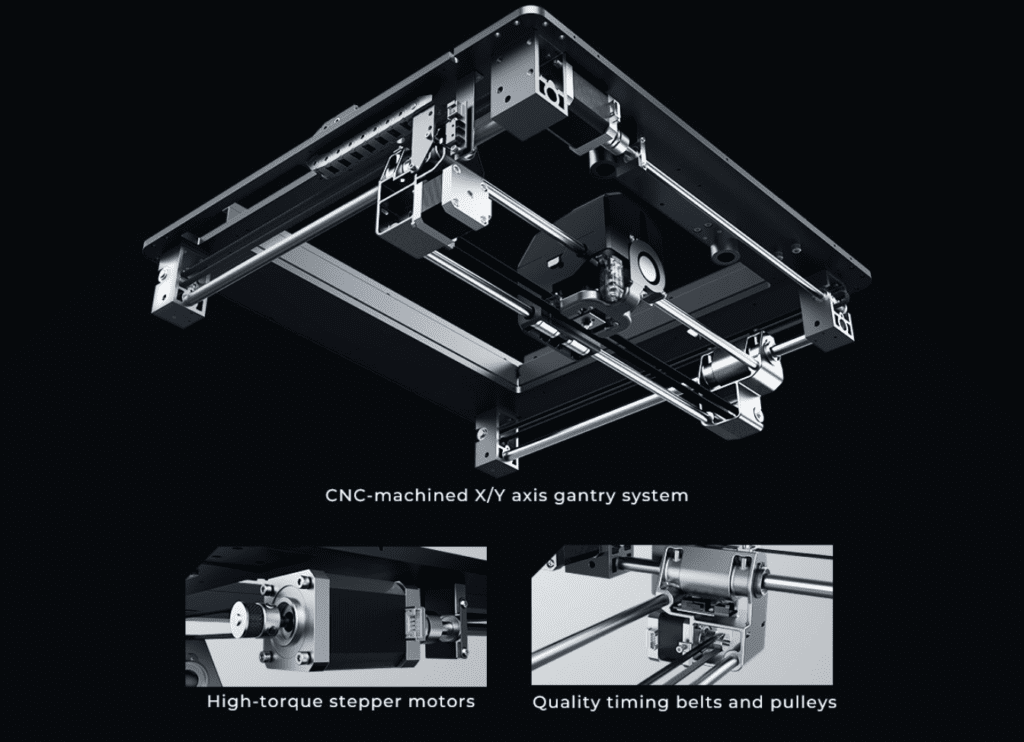 CNC-machined X/Y axis gantry system

High-torque stepper motors

Quality timing belts and pulleys